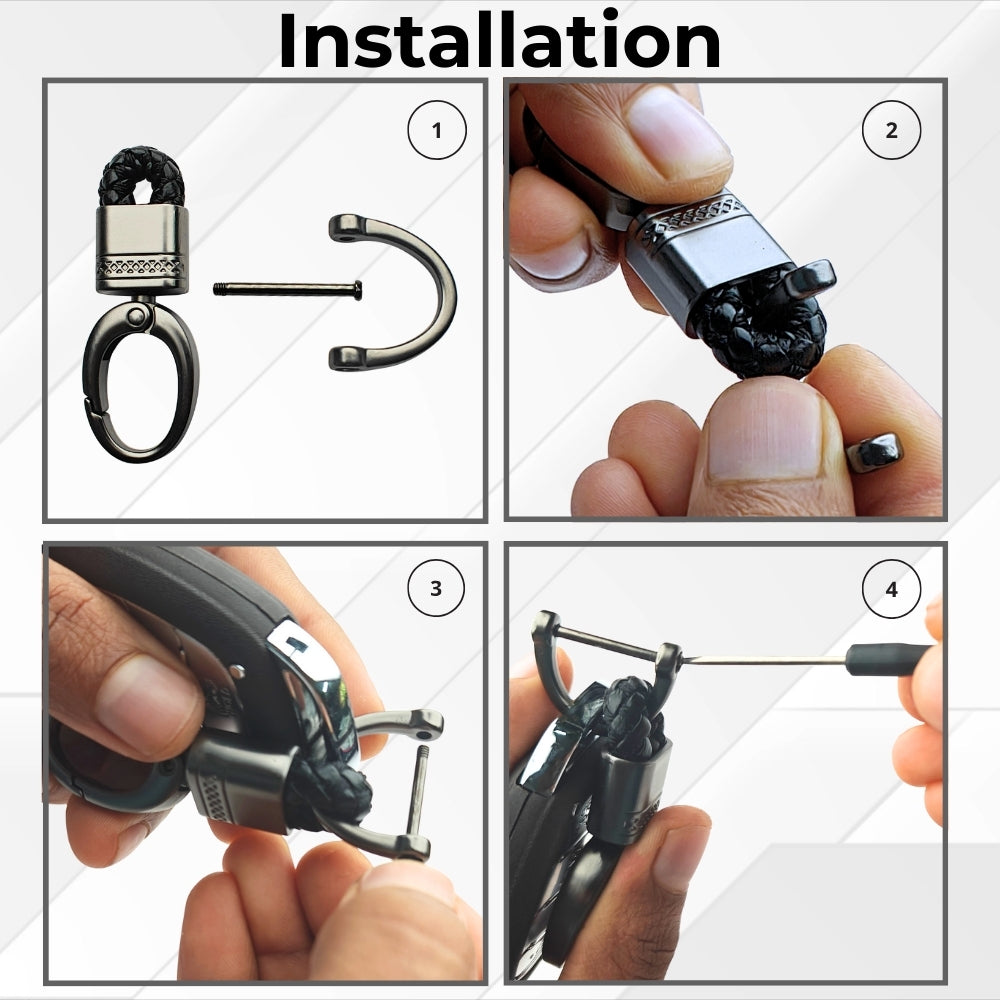 Installation

1

2

3

4